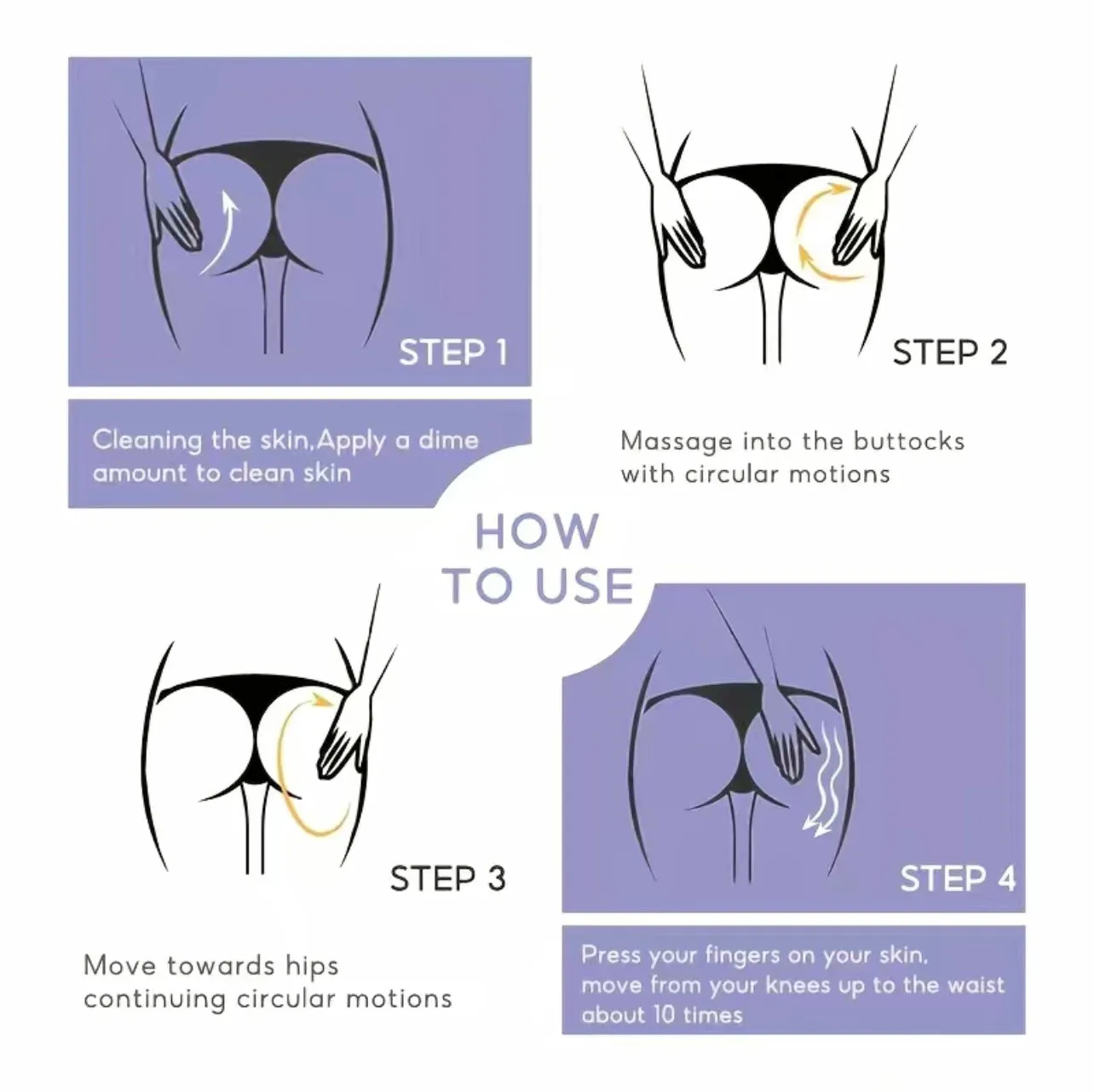 STEP 1

Cleaning the skin,Apply a dime amount to clean skin

STEP 2

Massage into the buttocks with circular motions

HOW TO USE

STEP 3

Move towards hips continuing circular motions

STEP 4

Press your fingers on your skin, move from your knees up to the waist about 10 times